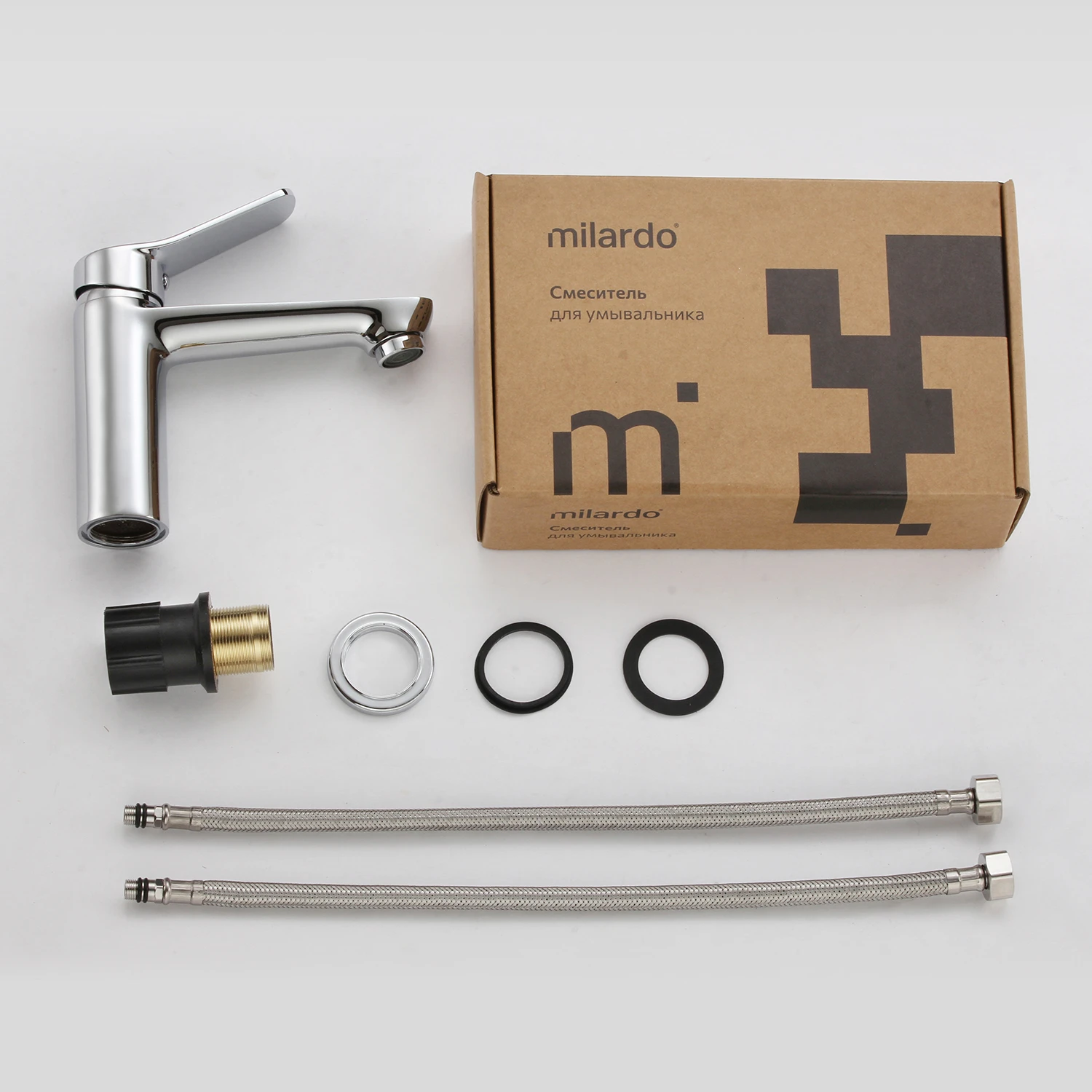 milardo®

Смеситель
для умывальника

m

milardo®
Смеситель
для умывальника